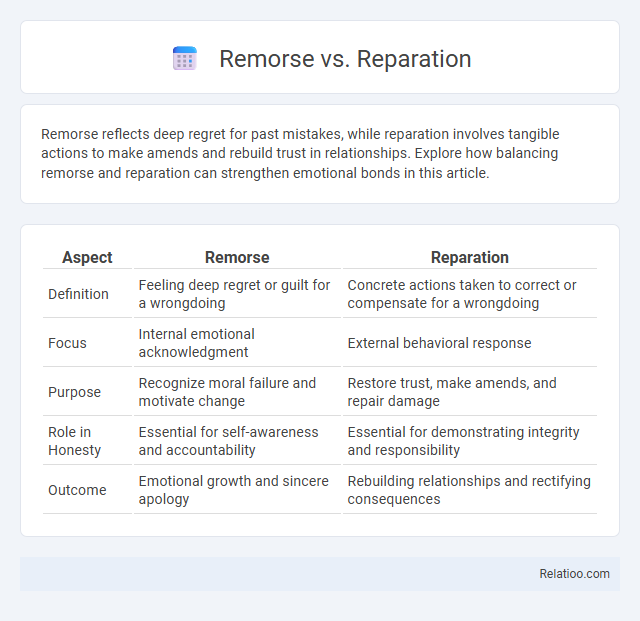 Remorse vs. Reparation

Remorse reflects deep regret for past mistakes, while reparation involves tangible actions to make amends and rebuild trust in relationships. Explore how balancing remorse and reparation can strengthen emotional bonds in this article.

| Aspect | Remorse | Reparation |
|---|---|---|
| Definition | Feeling deep regret or guilt for a wrongdoing | Concrete actions taken to correct or compensate for a wrongdoing |
| Focus | Internal emotional acknowledgment | External behavioral response |
| Purpose | Recognize moral failure and motivate change | Restore trust, make amends, and repair damage |
| Role in Honesty | Essential for self-awareness and accountability | Essential for demonstrating integrity and responsibility |
| Outcome | Emotional growth and sincere apology | Rebuilding relationships and rectifying consequences |

Relatioo.com