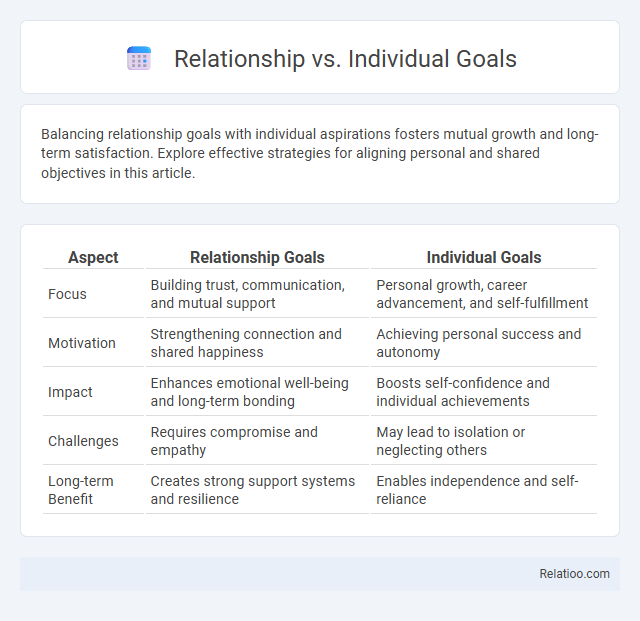 Relationship vs. Individual Goals

Balancing relationship goals with individual aspirations fosters mutual growth and long-term satisfaction. Explore effective strategies for aligning personal and shared objectives in this article.

| Aspect | Relationship Goals | Individual Goals |
|---|---|---|
| Focus | Building trust, communication, and mutual support | Personal growth, career advancement, and self-fulfillment |
| Motivation | Strengthening connection and shared happiness | Achieving personal success and autonomy |
| Impact | Enhances emotional well-being and long-term bonding | Boosts self-confidence and individual achievements |
| Challenges | Requires compromise and empathy | May lead to isolation or neglecting others |
| Long-term Benefit | Creates strong support systems and resilience | Enables independence and self-reliance |

Relatioo.com