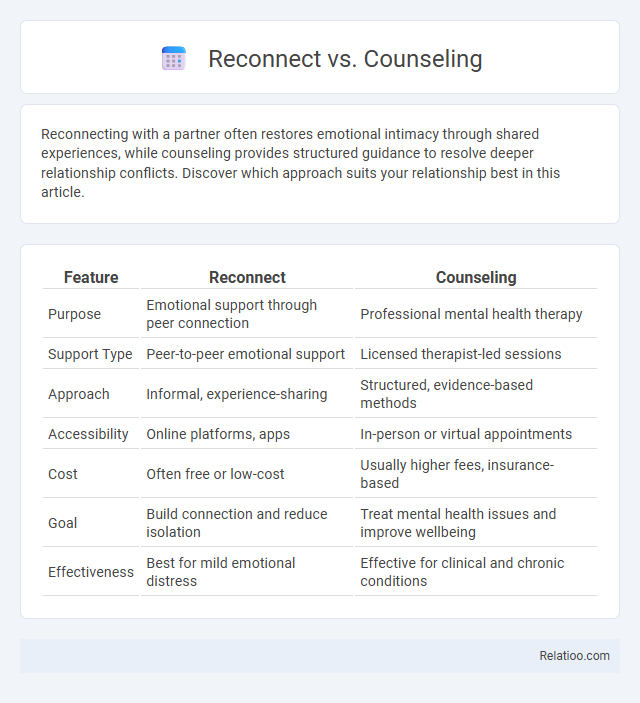 Reconnect vs. Counseling

Reconnecting with a partner often restores emotional intimacy through shared experiences, while counseling provides structured guidance to resolve deeper relationship conflicts. Discover which approach suits your relationship best in this article.

| Feature | Reconnect | Counseling |
|---|---|---|
| Purpose | Emotional support through peer connection | Professional mental health therapy |
| Support Type | Peer-to-peer emotional support | Licensed therapist-led sessions |
| Approach | Informal, experience-sharing | Structured, evidence-based methods |
| Accessibility | Online platforms, apps | In-person or virtual appointments |
| Cost | Often free or low-cost | Usually higher fees, insurance-based |
| Goal | Build connection and reduce isolation | Treat mental health issues and improve wellbeing |
| Effectiveness | Best for mild emotional distress | Effective for clinical and chronic conditions |

Relatioo.com