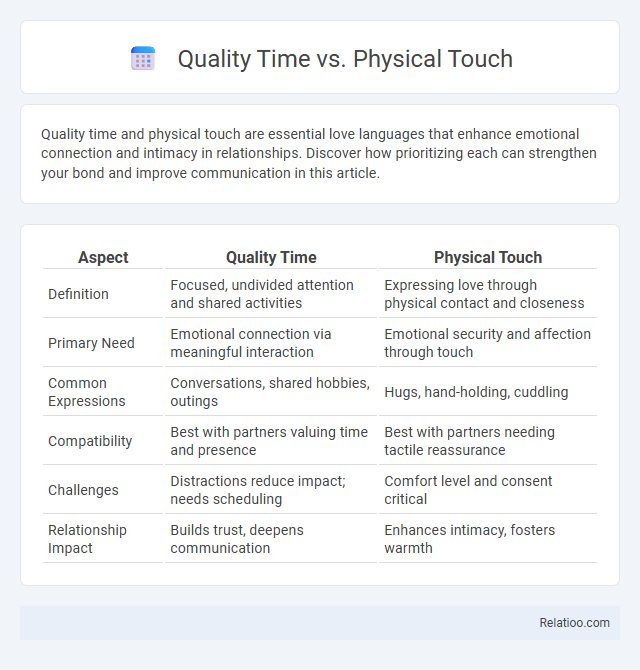 Quality Time vs. Physical Touch

Quality time and physical touch are essential love languages that enhance emotional connection and intimacy in relationships. Discover how prioritizing each can strengthen your bond and improve communication in this article.

| Aspect | Quality Time | Physical Touch |
|---|---|---|
| Definition | Focused, undivided attention and shared activities | Expressing love through physical contact and closeness |
| Primary Need | Emotional connection via meaningful interaction | Emotional security and affection through touch |
| Common Expressions | Conversations, shared hobbies, outings | Hugs, hand-holding, cuddling |
| Compatibility | Best with partners valuing time and presence | Best with partners needing tactile reassurance |
| Challenges | Distractions reduce impact; needs scheduling | Comfort level and consent critical |
| Relationship Impact | Builds trust, deepens communication | Enhances intimacy, fosters warmth |

Relatioo.com