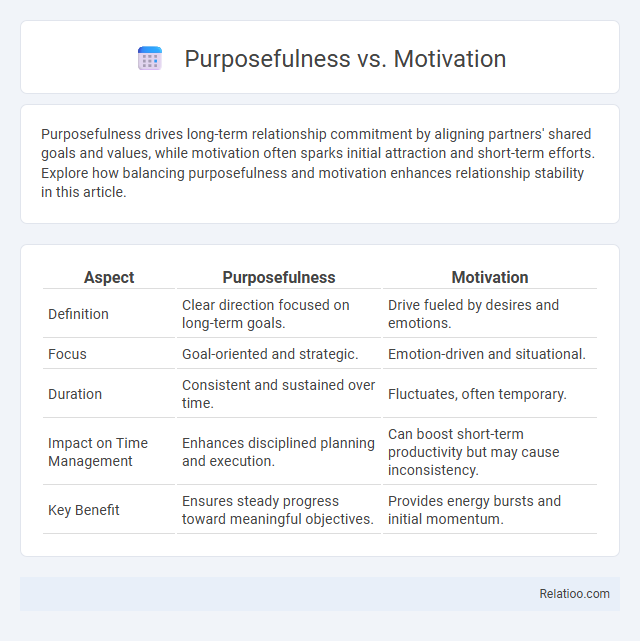 Purposefulness vs. Motivation

Purposefulness drives long-term relationship commitment by aligning partners' shared goals and values, while motivation often sparks initial attraction and short-term efforts. Explore how balancing purposefulness and motivation enhances relationship stability in this article.

| Aspect | Purposefulness | Motivation |
|---|---|---|
| Definition | Clear direction focused on long-term goals. | Drive fueled by desires and emotions. |
| Focus | Goal-oriented and strategic. | Emotion-driven and situational. |
| Duration | Consistent and sustained over time. | Fluctuates, often temporary. |
| Impact on Time Management | Enhances disciplined planning and execution. | Can boost short-term productivity but may cause inconsistency. |
| Key Benefit | Ensures steady progress toward meaningful objectives. | Provides energy bursts and initial momentum. |

Relatioo.com