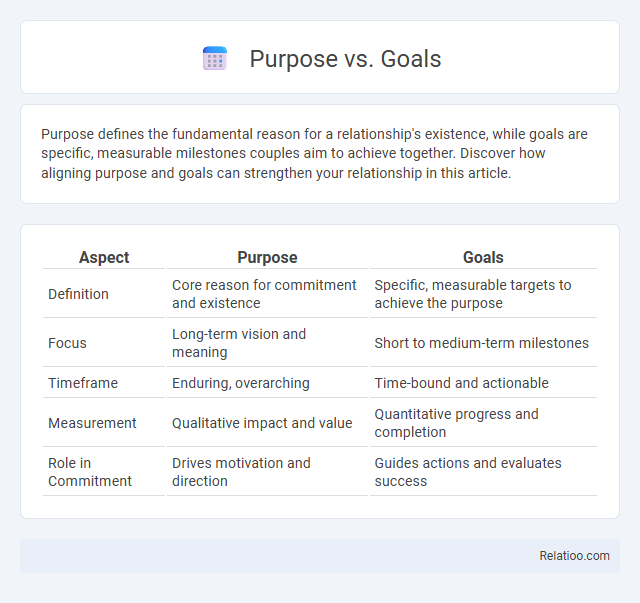 Purpose vs. Goals

Purpose defines the fundamental reason for a relationship's existence, while goals are specific, measurable milestones couples aim to achieve together. Discover how aligning purpose and goals can strengthen your relationship in this article.

| Aspect | Purpose | Goals |
|---|---|---|
| Definition | Core reason for commitment and existence | Specific, measurable targets to achieve the purpose |
| Focus | Long-term vision and meaning | Short to medium-term milestones |
| Timeframe | Enduring, overarching | Time-bound and actionable |
| Measurement | Qualitative impact and value | Quantitative progress and completion |
| Role in Commitment | Drives motivation and direction | Guides actions and evaluates success |

Relatioo.com