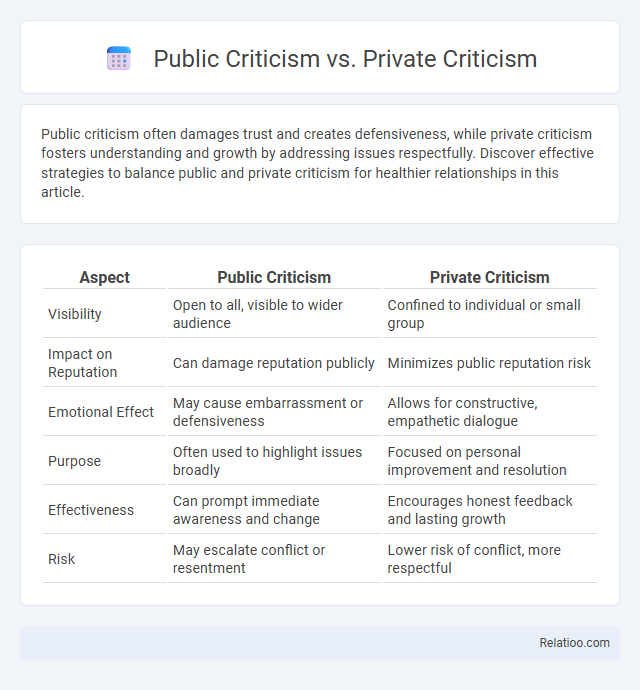 Public Criticism vs. Private Criticism

Public criticism often damages trust and creates defensiveness, while private criticism fosters understanding and growth by addressing issues respectfully. Discover effective strategies to balance public and private criticism for healthier relationships in this article.

| Aspect | Public Criticism | Private Criticism |
|---|---|---|
| Visibility | Open to all, visible to wider audience | Confined to individual or small group |
| Impact on Reputation | Can damage reputation publicly | Minimizes public reputation risk |
| Emotional Effect | May cause embarrassment or defensiveness | Allows for constructive, empathetic dialogue |
| Purpose | Often used to highlight issues broadly | Focused on personal improvement and resolution |
| Effectiveness | Can prompt immediate awareness and change | Encourages honest feedback and lasting growth |
| Risk | May escalate conflict or resentment | Lower risk of conflict, more respectful |

Relatioo.com