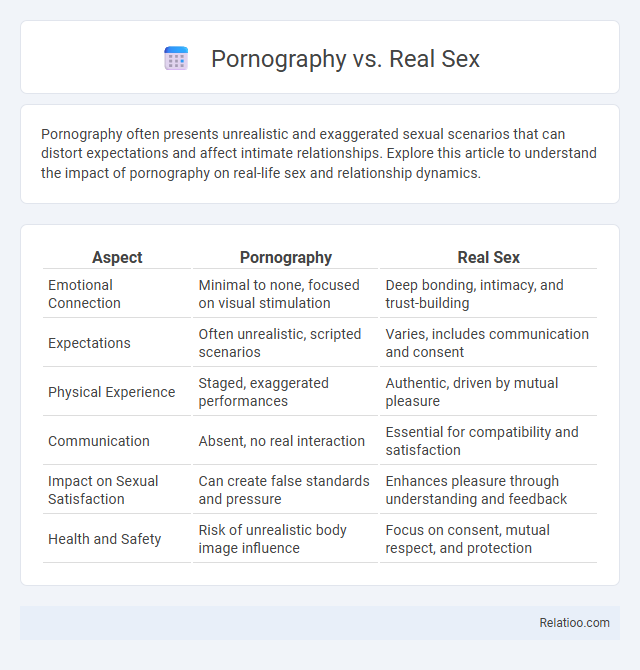 Pornography vs. Real Sex

Pornography often presents unrealistic and exaggerated sexual scenarios that can distort expectations and affect intimate relationships. Explore this article to understand the impact of pornography on real-life sex and relationship dynamics.

| Aspect | Pornography | Real Sex |
|---|---|---|
| Emotional Connection | Minimal to none, focused on visual stimulation | Deep bonding, intimacy, and trust-building |
| Expectations | Often unrealistic, scripted scenarios | Varies, includes communication and consent |
| Physical Experience | Staged, exaggerated performances | Authentic, driven by mutual pleasure |
| Communication | Absent, no real interaction | Essential for compatibility and satisfaction |
| Impact on Sexual Satisfaction | Can create false standards and pressure | Enhances pleasure through understanding and feedback |
| Health and Safety | Risk of unrealistic body image influence | Focus on consent, mutual respect, and protection |

Relatioo.com