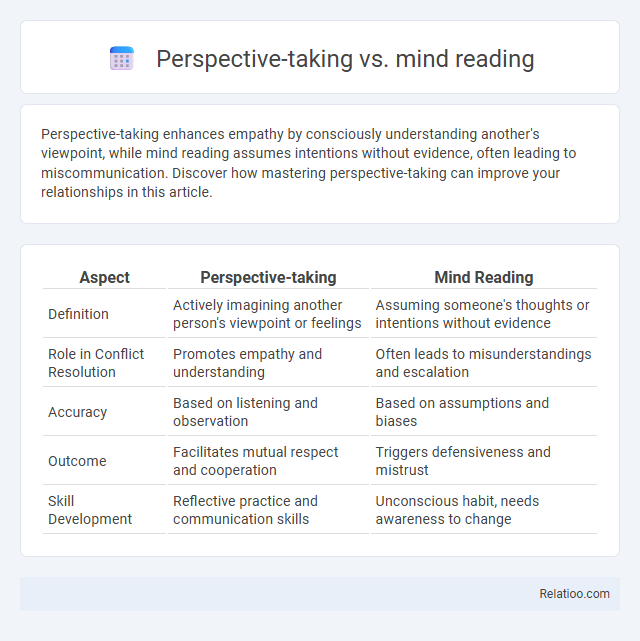 Perspective-taking vs. mind reading

Perspective-taking enhances empathy by consciously understanding another's viewpoint, while mind reading assumes intentions without evidence, often leading to miscommunication. Discover how mastering perspective-taking can improve your relationships in this article.

| Aspect | Perspective-taking | Mind Reading |
|---|---|---|
| Definition | Actively imagining another person's viewpoint or feelings | Assuming someone's thoughts or intentions without evidence |
| Role in Conflict Resolution | Promotes empathy and understanding | Often leads to misunderstandings and escalation |
| Accuracy | Based on listening and observation | Based on assumptions and biases |
| Outcome | Facilitates mutual respect and cooperation | Triggers defensiveness and mistrust |
| Skill Development | Reflective practice and communication skills | Unconscious habit, needs awareness to change |

Relatioo.com