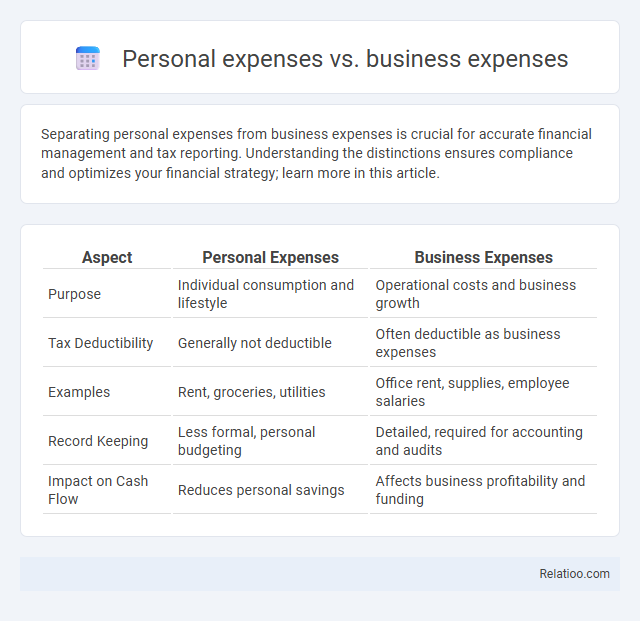 Personal expenses vs. business expenses

Separating personal expenses from business expenses is crucial for accurate financial management and tax reporting. Understanding the distinctions ensures compliance and optimizes your financial strategy; learn more in this article.

| Aspect | Personal Expenses | Business Expenses |
|---|---|---|
| Purpose | Individual consumption and lifestyle | Operational costs and business growth |
| Tax Deductibility | Generally not deductible | Often deductible as business expenses |
| Examples | Rent, groceries, utilities | Office rent, supplies, employee salaries |
| Record Keeping | Less formal, personal budgeting | Detailed, required for accounting and audits |
| Impact on Cash Flow | Reduces personal savings | Affects business profitability and funding |

Relatioo.com