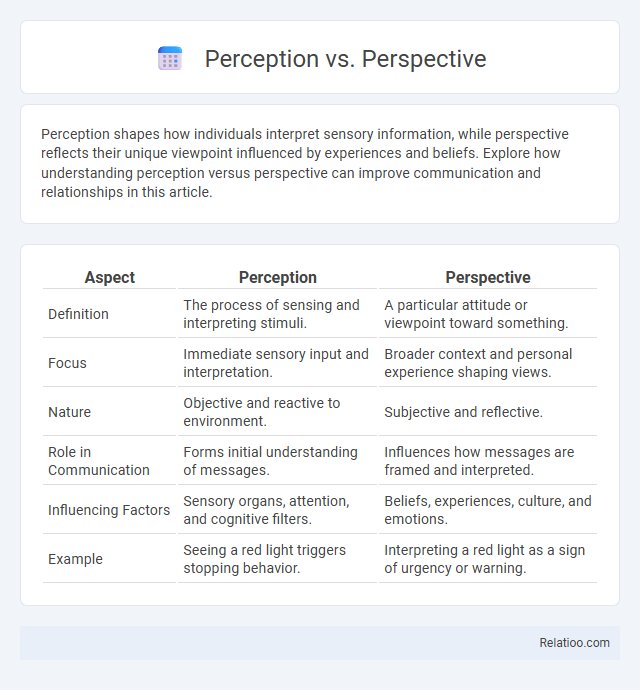 Perception vs. Perspective

Perception shapes how individuals interpret sensory information, while perspective reflects their unique viewpoint influenced by experiences and beliefs. Explore how understanding perception versus perspective can improve communication and relationships in this article.

| Aspect | Perception | Perspective |
|---|---|---|
| Definition | The process of sensing and interpreting stimuli. | A particular attitude or viewpoint toward something. |
| Focus | Immediate sensory input and interpretation. | Broader context and personal experience shaping views. |
| Nature | Objective and reactive to environment. | Subjective and reflective. |
| Role in Communication | Forms initial understanding of messages. | Influences how messages are framed and interpreted. |
| Influencing Factors | Sensory organs, attention, and cognitive filters. | Beliefs, experiences, culture, and emotions. |
| Example | Seeing a red light triggers stopping behavior. | Interpreting a red light as a sign of urgency or warning. |

Relatioo.com