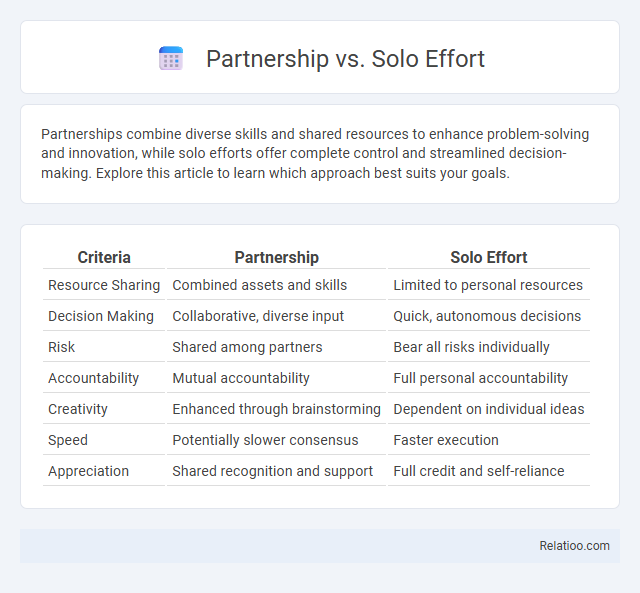 Partnership vs. Solo Effort

Partnerships combine diverse skills and shared resources to enhance problem-solving and innovation, while solo efforts offer complete control and streamlined decision-making. Explore this article to learn which approach best suits your goals.

| Criteria | Partnership | Solo Effort |
|---|---|---|
| Resource Sharing | Combined assets and skills | Limited to personal resources |
| Decision Making | Collaborative, diverse input | Quick, autonomous decisions |
| Risk | Shared among partners | Bear all risks individually |
| Accountability | Mutual accountability | Full personal accountability |
| Creativity | Enhanced through brainstorming | Dependent on individual ideas |
| Speed | Potentially slower consensus | Faster execution |
| Appreciation | Shared recognition and support | Full credit and self-reliance |

Relatioo.com