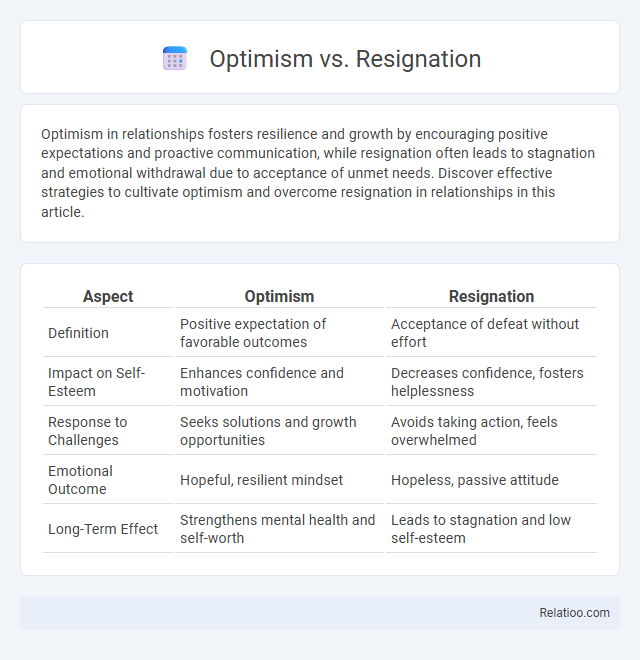 Optimism vs. Resignation

Optimism in relationships fosters resilience and growth by encouraging positive expectations and proactive communication, while resignation often leads to stagnation and emotional withdrawal due to acceptance of unmet needs. Discover effective strategies to cultivate optimism and overcome resignation in relationships in this article.

| Aspect | Optimism | Resignation |
|---|---|---|
| Definition | Positive expectation of favorable outcomes | Acceptance of defeat without effort |
| Impact on Self-Esteem | Enhances confidence and motivation | Decreases confidence, fosters helplessness |
| Response to Challenges | Seeks solutions and growth opportunities | Avoids taking action, feels overwhelmed |
| Emotional Outcome | Hopeful, resilient mindset | Hopeless, passive attitude |
| Long-Term Effect | Strengthens mental health and self-worth | Leads to stagnation and low self-esteem |

Relatioo.com