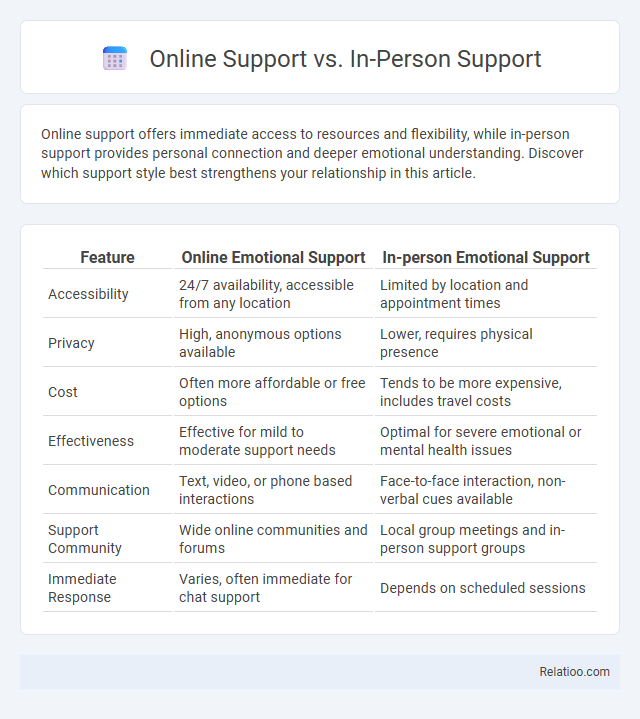 Online Support vs. In-Person Support

Online support offers immediate access to resources and flexibility, while in-person support provides personal connection and deeper emotional understanding. Discover which support style best strengthens your relationship in this article.

| Feature | Online Emotional Support | In-person Emotional Support |
|---|---|---|
| Accessibility | 24/7 availability, accessible from any location | Limited by location and appointment times |
| Privacy | High, anonymous options available | Lower, requires physical presence |
| Cost | Often more affordable or free options | Tends to be more expensive, includes travel costs |
| Effectiveness | Effective for mild to moderate support needs | Optimal for severe emotional or mental health issues |
| Communication | Text, video, or phone based interactions | Face-to-face interaction, non-verbal cues available |
| Support Community | Wide online communities and forums | Local group meetings and in-person support groups |
| Immediate Response | Varies, often immediate for chat support | Depends on scheduled sessions |

Relatioo.com