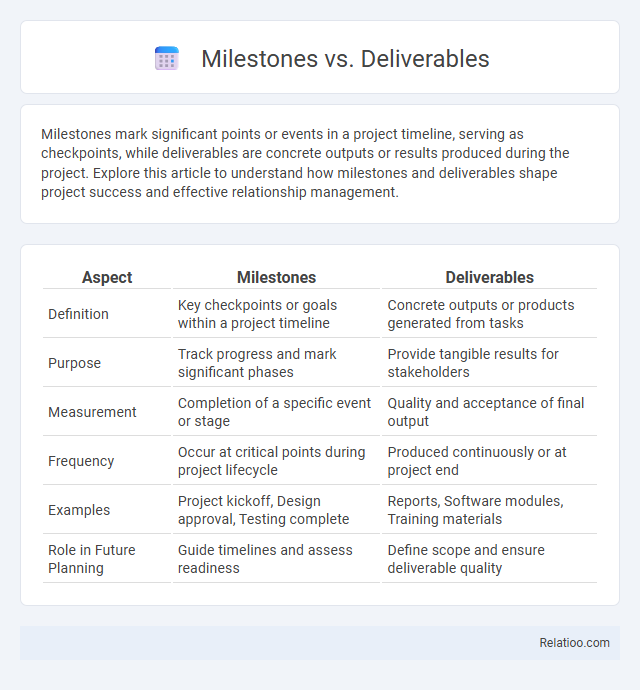 Milestones vs. Deliverables

Milestones mark significant points or events in a project timeline, serving as checkpoints, while deliverables are concrete outputs or results produced during the project. Explore this article to understand how milestones and deliverables shape project success and effective relationship management.

| Aspect | Milestones | Deliverables |
|---|---|---|
| Definition | Key checkpoints or goals within a project timeline | Concrete outputs or products generated from tasks |
| Purpose | Track progress and mark significant phases | Provide tangible results for stakeholders |
| Measurement | Completion of a specific event or stage | Quality and acceptance of final output |
| Frequency | Occur at critical points during project lifecycle | Produced continuously or at project end |
| Examples | Project kickoff, Design approval, Testing complete | Reports, Software modules, Training materials |
| Role in Future Planning | Guide timelines and assess readiness | Define scope and ensure deliverable quality |

Relatioo.com