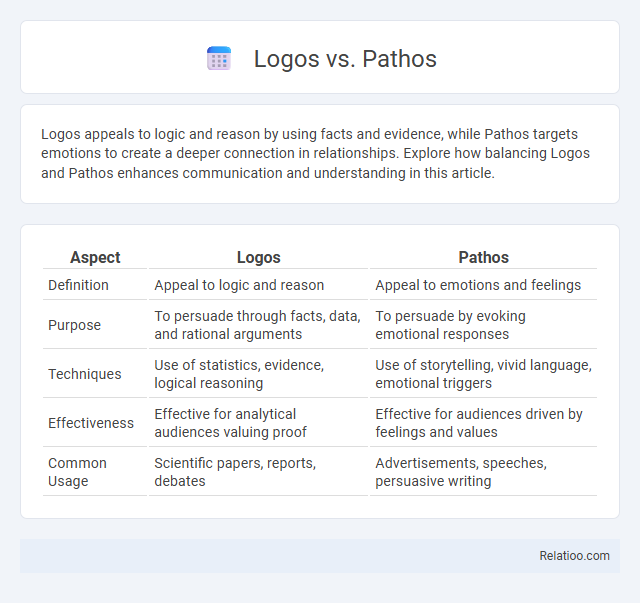 Logos vs. Pathos

Logos appeals to logic and reason by using facts and evidence, while Pathos targets emotions to create a deeper connection in relationships. Explore how balancing Logos and Pathos enhances communication and understanding in this article.

| Aspect | Logos | Pathos |
|---|---|---|
| Definition | Appeal to logic and reason | Appeal to emotions and feelings |
| Purpose | To persuade through facts, data, and rational arguments | To persuade by evoking emotional responses |
| Techniques | Use of statistics, evidence, logical reasoning | Use of storytelling, vivid language, emotional triggers |
| Effectiveness | Effective for analytical audiences valuing proof | Effective for audiences driven by feelings and values |
| Common Usage | Scientific papers, reports, debates | Advertisements, speeches, persuasive writing |

Relatioo.com