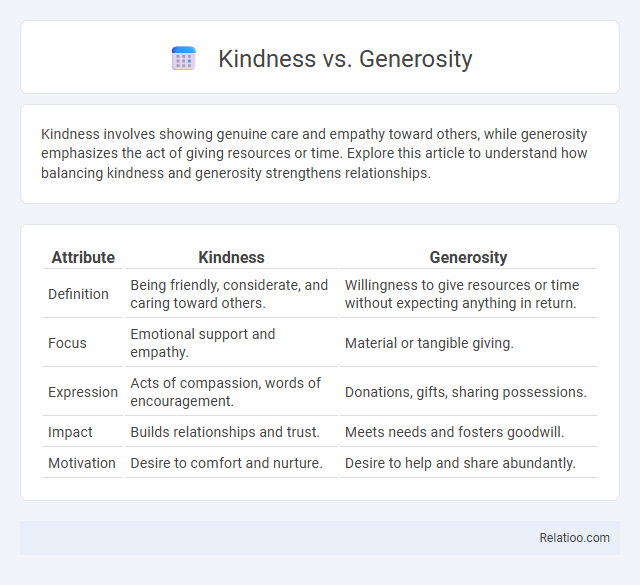 Kindness vs. Generosity

Kindness involves showing genuine care and empathy toward others, while generosity emphasizes the act of giving resources or time. Explore this article to understand how balancing kindness and generosity strengthens relationships.

| Attribute | Kindness | Generosity |
|---|---|---|
| Definition | Being friendly, considerate, and caring toward others. | Willingness to give resources or time without expecting anything in return. |
| Focus | Emotional support and empathy. | Material or tangible giving. |
| Expression | Acts of compassion, words of encouragement. | Donations, gifts, sharing possessions. |
| Impact | Builds relationships and trust. | Meets needs and fosters goodwill. |
| Motivation | Desire to comfort and nurture. | Desire to help and share abundantly. |

Relatioo.com