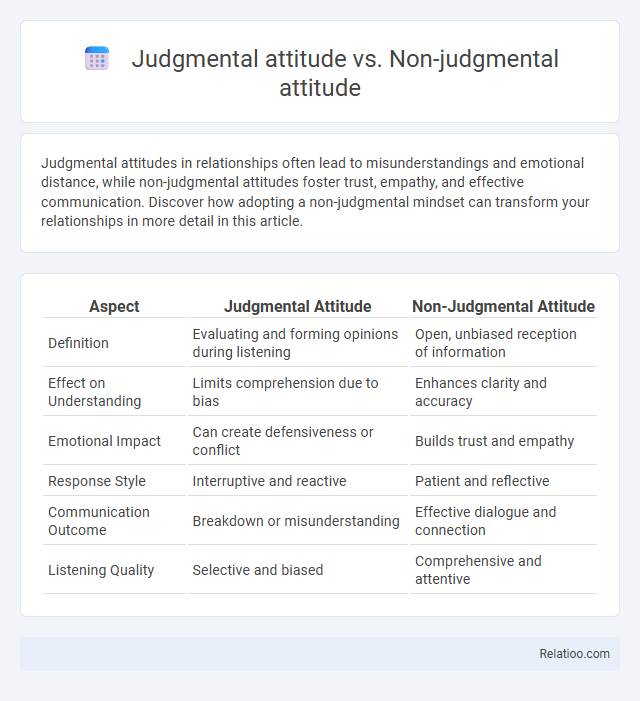 Judgmental attitude vs. Non-judgmental attitude

Judgmental attitudes in relationships often lead to misunderstandings and emotional distance, while non-judgmental attitudes foster trust, empathy, and effective communication. Discover how adopting a non-judgmental mindset can transform your relationships in more detail in this article.

| Aspect | Judgmental Attitude | Non-Judgmental Attitude |
|---|---|---|
| Definition | Evaluating and forming opinions during listening | Open, unbiased reception of information |
| Effect on Understanding | Limits comprehension due to bias | Enhances clarity and accuracy |
| Emotional Impact | Can create defensiveness or conflict | Builds trust and empathy |
| Response Style | Interruptive and reactive | Patient and reflective |
| Communication Outcome | Breakdown or misunderstanding | Effective dialogue and connection |
| Listening Quality | Selective and biased | Comprehensive and attentive |

Relatioo.com