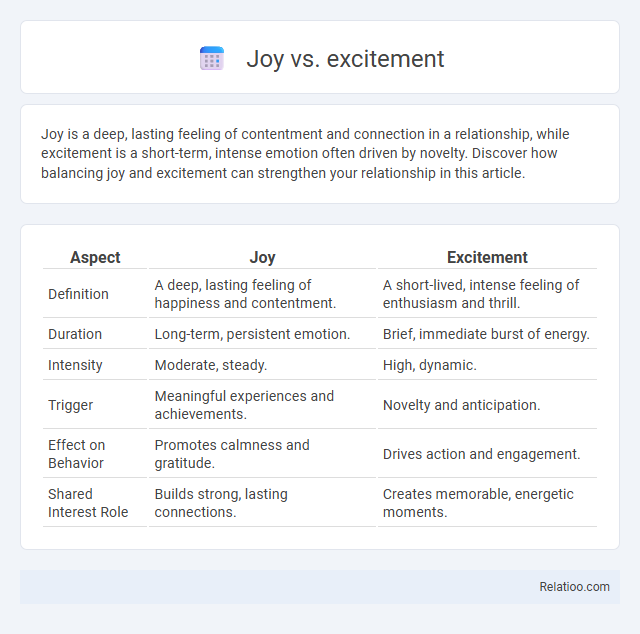 Joy vs. excitement

Joy is a deep, lasting feeling of contentment and connection in a relationship, while excitement is a short-term, intense emotion often driven by novelty. Discover how balancing joy and excitement can strengthen your relationship in this article.

| Aspect | Joy | Excitement |
|---|---|---|
| Definition | A deep, lasting feeling of happiness and contentment. | A short-lived, intense feeling of enthusiasm and thrill. |
| Duration | Long-term, persistent emotion. | Brief, immediate burst of energy. |
| Intensity | Moderate, steady. | High, dynamic. |
| Trigger | Meaningful experiences and achievements. | Novelty and anticipation. |
| Effect on Behavior | Promotes calmness and gratitude. | Drives action and engagement. |
| Shared Interest Role | Builds strong, lasting connections. | Creates memorable, energetic moments. |

Relatioo.com