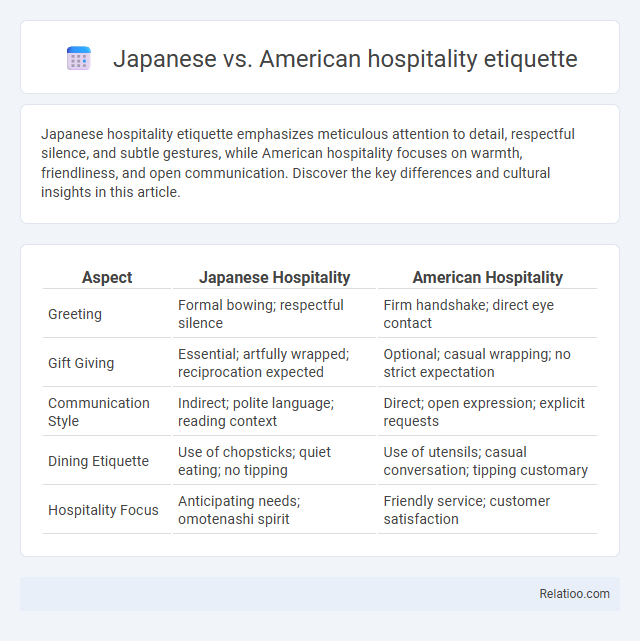 Japanese vs. American hospitality etiquette

Japanese hospitality etiquette emphasizes meticulous attention to detail, respectful silence, and subtle gestures, while American hospitality focuses on warmth, friendliness, and open communication. Discover the key differences and cultural insights in this article.

| Aspect | Japanese Hospitality | American Hospitality |
|---|---|---|
| Greeting | Formal bowing; respectful silence | Firm handshake; direct eye contact |
| Gift Giving | Essential; artfully wrapped; reciprocation expected | Optional; casual wrapping; no strict expectation |
| Communication Style | Indirect; polite language; reading context | Direct; open expression; explicit requests |
| Dining Etiquette | Use of chopsticks; quiet eating; no tipping | Use of utensils; casual conversation; tipping customary |
| Hospitality Focus | Anticipating needs; omotenashi spirit | Friendly service; customer satisfaction |

Relatioo.com