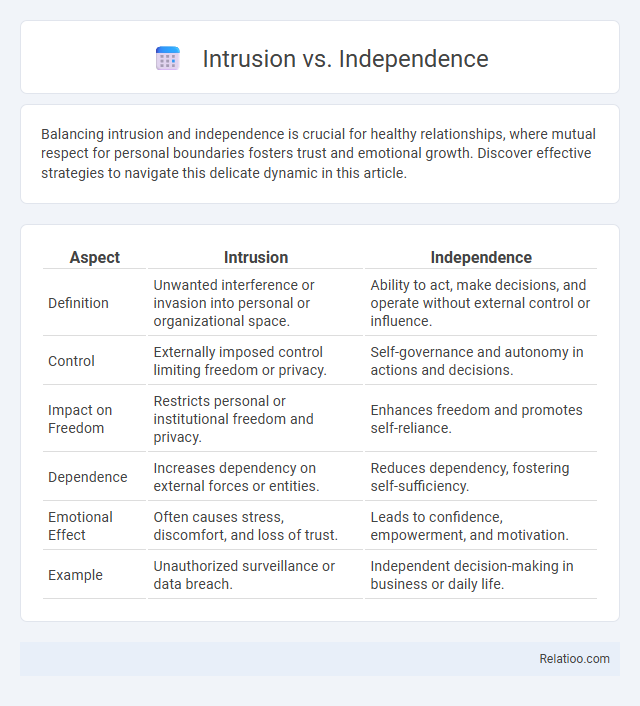 Intrusion vs. Independence

Balancing intrusion and independence is crucial for healthy relationships, where mutual respect for personal boundaries fosters trust and emotional growth. Discover effective strategies to navigate this delicate dynamic in this article.

| Aspect | Intrusion | Independence |
|---|---|---|
| Definition | Unwanted interference or invasion into personal or organizational space. | Ability to act, make decisions, and operate without external control or influence. |
| Control | Externally imposed control limiting freedom or privacy. | Self-governance and autonomy in actions and decisions. |
| Impact on Freedom | Restricts personal or institutional freedom and privacy. | Enhances freedom and promotes self-reliance. |
| Dependence | Increases dependency on external forces or entities. | Reduces dependency, fostering self-sufficiency. |
| Emotional Effect | Often causes stress, discomfort, and loss of trust. | Leads to confidence, empowerment, and motivation. |
| Example | Unauthorized surveillance or data breach. | Independent decision-making in business or daily life. |

Relatioo.com