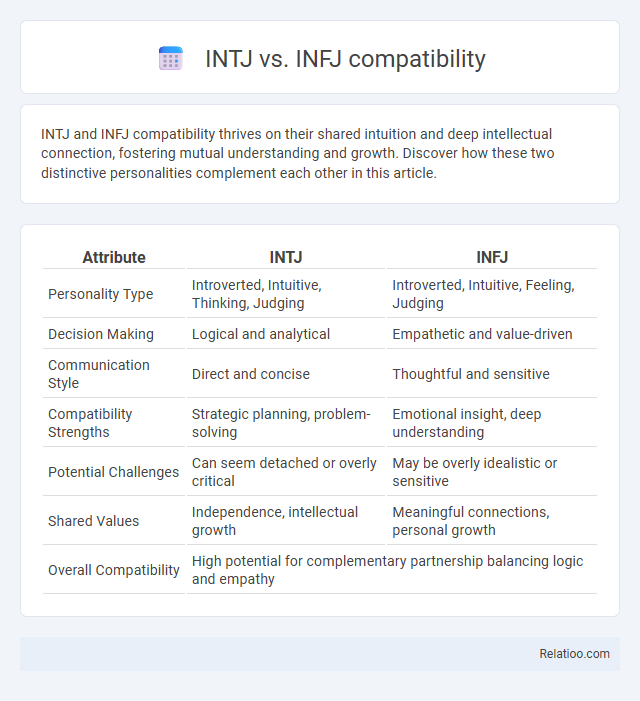 INTJ vs. INFJ compatibility

INTJ and INFJ compatibility thrives on their shared intuition and deep intellectual connection, fostering mutual understanding and growth. Discover how these two distinctive personalities complement each other in this article.

| Attribute | INTJ | INFJ |
|---|---|---|
| Personality Type | Introverted, Intuitive, Thinking, Judging | Introverted, Intuitive, Feeling, Judging |
| Decision Making | Logical and analytical | Empathetic and value-driven |
| Communication Style | Direct and concise | Thoughtful and sensitive |
| Compatibility Strengths | Strategic planning, problem-solving | Emotional insight, deep understanding |
| Potential Challenges | Can seem detached or overly critical | May be overly idealistic or sensitive |
| Shared Values | Independence, intellectual growth | Meaningful connections, personal growth |
| Overall Compatibility | High potential for complementary partnership balancing logic and empathy | |

Relatioo.com