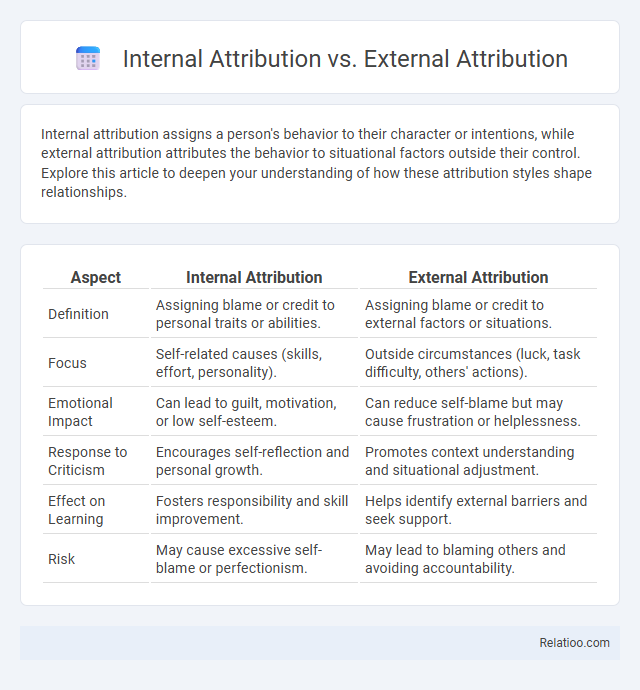 Internal Attribution vs. External Attribution

Internal attribution assigns a person's behavior to their character or intentions, while external attribution attributes the behavior to situational factors outside their control. Explore this article to deepen your understanding of how these attribution styles shape relationships.

| Aspect | Internal Attribution | External Attribution |
|---|---|---|
| Definition | Assigning blame or credit to personal traits or abilities. | Assigning blame or credit to external factors or situations. |
| Focus | Self-related causes (skills, effort, personality). | Outside circumstances (luck, task difficulty, others' actions). |
| Emotional Impact | Can lead to guilt, motivation, or low self-esteem. | Can reduce self-blame but may cause frustration or helplessness. |
| Response to Criticism | Encourages self-reflection and personal growth. | Promotes context understanding and situational adjustment. |
| Effect on Learning | Fosters responsibility and skill improvement. | Helps identify external barriers and seek support. |
| Risk | May cause excessive self-blame or perfectionism. | May lead to blaming others and avoiding accountability. |

Relatioo.com