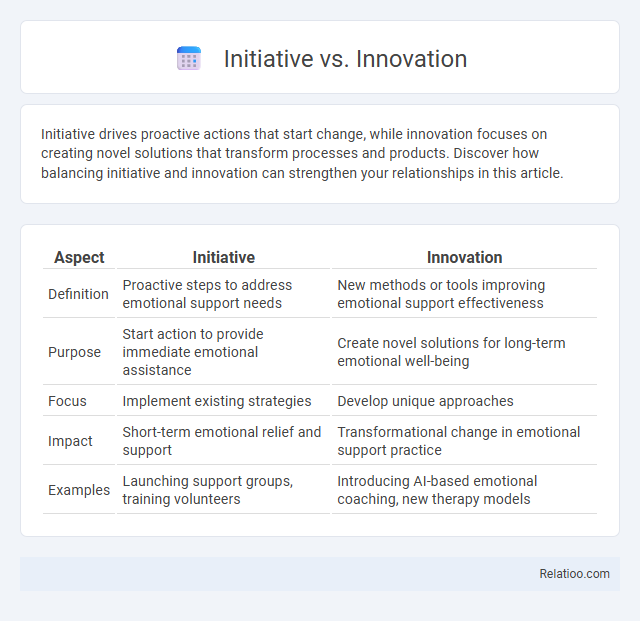 Initiative vs. Innovation

Initiative drives proactive actions that start change, while innovation focuses on creating novel solutions that transform processes and products. Discover how balancing initiative and innovation can strengthen your relationships in this article.

| Aspect | Initiative | Innovation |
|---|---|---|
| Definition | Proactive steps to address emotional support needs | New methods or tools improving emotional support effectiveness |
| Purpose | Start action to provide immediate emotional assistance | Create novel solutions for long-term emotional well-being |
| Focus | Implement existing strategies | Develop unique approaches |
| Impact | Short-term emotional relief and support | Transformational change in emotional support practice |
| Examples | Launching support groups, training volunteers | Introducing AI-based emotional coaching, new therapy models |

Relatioo.com