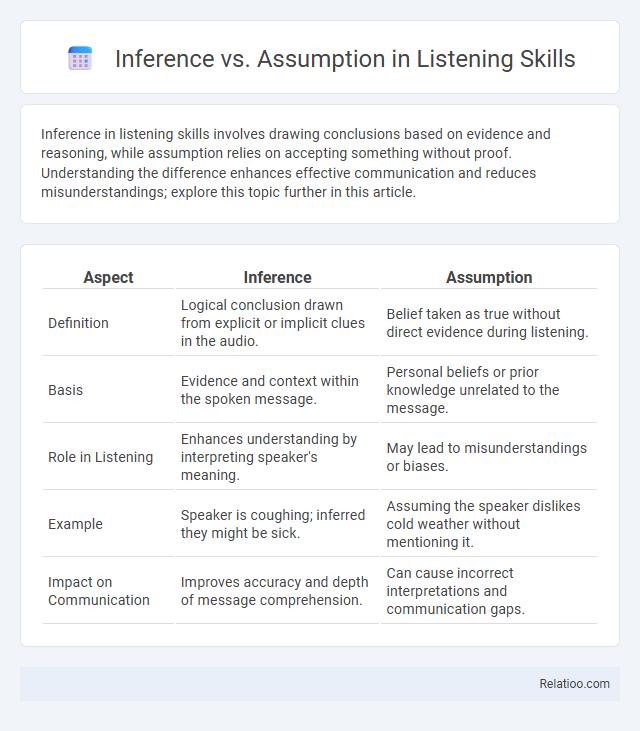 Inference vs. Assumption in Listening Skills

Inference in listening skills involves drawing conclusions based on evidence and reasoning, while assumption relies on accepting something without proof. Understanding the difference enhances effective communication and reduces misunderstandings; explore this topic further in this article.

| Aspect | Inference | Assumption |
|---|---|---|
| Definition | Logical conclusion drawn from explicit or implicit clues in the audio. | Belief taken as true without direct evidence during listening. |
| Basis | Evidence and context within the spoken message. | Personal beliefs or prior knowledge unrelated to the message. |
| Role in Listening | Enhances understanding by interpreting speaker's meaning. | May lead to misunderstandings or biases. |
| Example | Speaker is coughing; inferred they might be sick. | Assuming the speaker dislikes cold weather without mentioning it. |
| Impact on Communication | Improves accuracy and depth of message comprehension. | Can cause incorrect interpretations and communication gaps. |

Relatioo.com