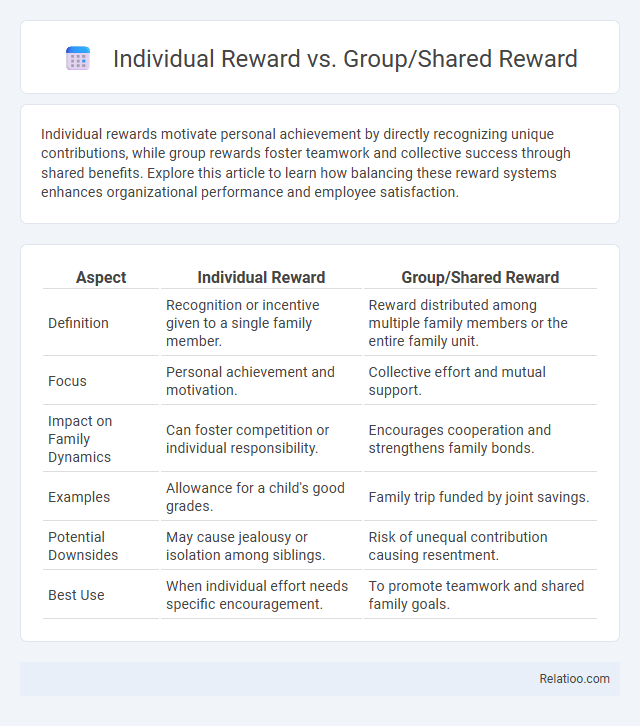 Individual Reward vs. Group/Shared Reward

Individual rewards motivate personal achievement by directly recognizing unique contributions, while group rewards foster teamwork and collective success through shared benefits. Explore this article to learn how balancing these reward systems enhances organizational performance and employee satisfaction.

| Aspect | Individual Reward | Group/Shared Reward |
|---|---|---|
| Definition | Recognition or incentive given to a single family member. | Reward distributed among multiple family members or the entire family unit. |
| Focus | Personal achievement and motivation. | Collective effort and mutual support. |
| Impact on Family Dynamics | Can foster competition or individual responsibility. | Encourages cooperation and strengthens family bonds. |
| Examples | Allowance for a child's good grades. | Family trip funded by joint savings. |
| Potential Downsides | May cause jealousy or isolation among siblings. | Risk of unequal contribution causing resentment. |
| Best Use | When individual effort needs specific encouragement. | To promote teamwork and shared family goals. |

Relatioo.com