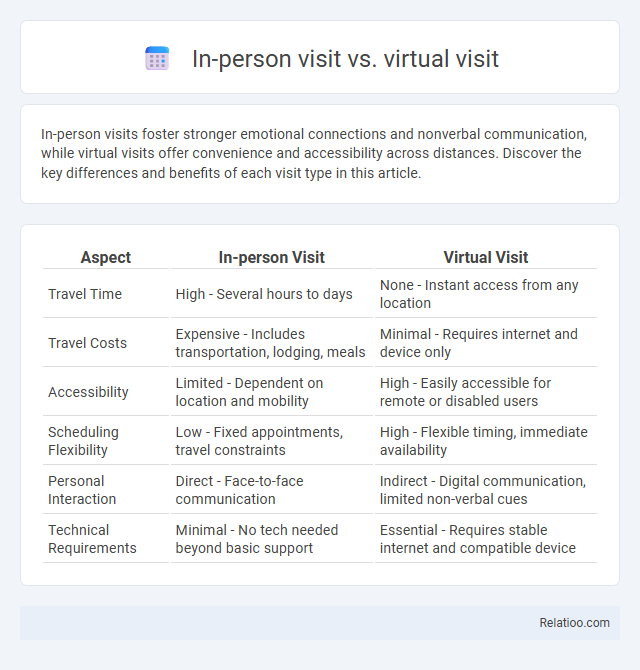 In-person visit vs. virtual visit

In-person visits foster stronger emotional connections and nonverbal communication, while virtual visits offer convenience and accessibility across distances. Discover the key differences and benefits of each visit type in this article.

| Aspect | In-person Visit | Virtual Visit |
|---|---|---|
| Travel Time | High - Several hours to days | None - Instant access from any location |
| Travel Costs | Expensive - Includes transportation, lodging, meals | Minimal - Requires internet and device only |
| Accessibility | Limited - Dependent on location and mobility | High - Easily accessible for remote or disabled users |
| Scheduling Flexibility | Low - Fixed appointments, travel constraints | High - Flexible timing, immediate availability |
| Personal Interaction | Direct - Face-to-face communication | Indirect - Digital communication, limited non-verbal cues |
| Technical Requirements | Minimal - No tech needed beyond basic support | Essential - Requires stable internet and compatible device |

Relatioo.com