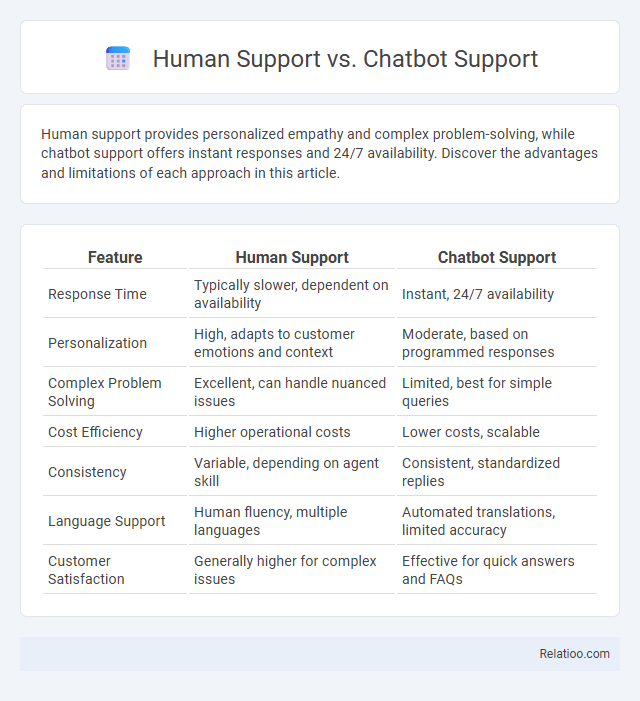 Human Support vs. Chatbot Support

Human support provides personalized empathy and complex problem-solving, while chatbot support offers instant responses and 24/7 availability. Discover the advantages and limitations of each approach in this article.

| Feature | Human Support | Chatbot Support |
|---|---|---|
| Response Time | Typically slower, dependent on availability | Instant, 24/7 availability |
| Personalization | High, adapts to customer emotions and context | Moderate, based on programmed responses |
| Complex Problem Solving | Excellent, can handle nuanced issues | Limited, best for simple queries |
| Cost Efficiency | Higher operational costs | Lower costs, scalable |
| Consistency | Variable, depending on agent skill | Consistent, standardized replies |
| Language Support | Human fluency, multiple languages | Automated translations, limited accuracy |
| Customer Satisfaction | Generally higher for complex issues | Effective for quick answers and FAQs |

Relatioo.com