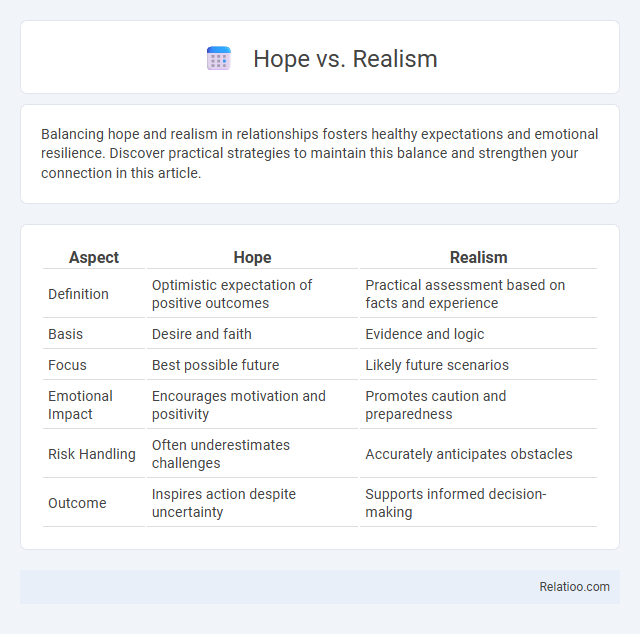 Hope vs. Realism

Balancing hope and realism in relationships fosters healthy expectations and emotional resilience. Discover practical strategies to maintain this balance and strengthen your connection in this article.

| Aspect | Hope | Realism |
|---|---|---|
| Definition | Optimistic expectation of positive outcomes | Practical assessment based on facts and experience |
| Basis | Desire and faith | Evidence and logic |
| Focus | Best possible future | Likely future scenarios |
| Emotional Impact | Encourages motivation and positivity | Promotes caution and preparedness |
| Risk Handling | Often underestimates challenges | Accurately anticipates obstacles |
| Outcome | Inspires action despite uncertainty | Supports informed decision-making |

Relatioo.com