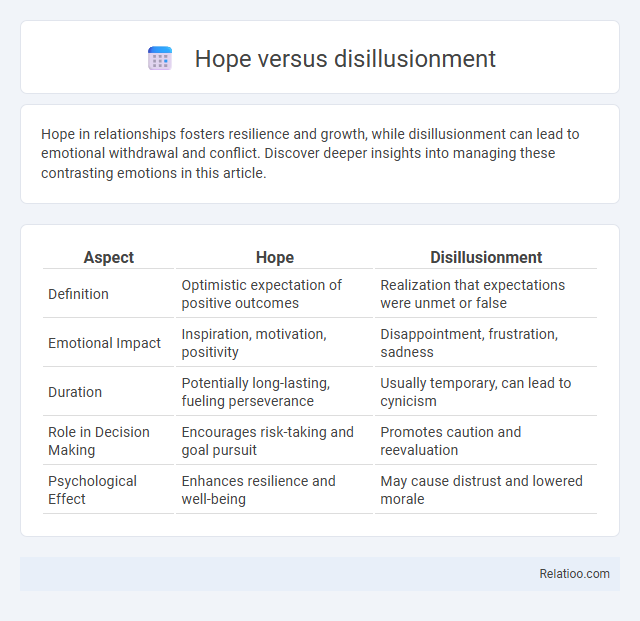 Hope versus disillusionment

Hope in relationships fosters resilience and growth, while disillusionment can lead to emotional withdrawal and conflict. Discover deeper insights into managing these contrasting emotions in this article.

| Aspect | Hope | Disillusionment |
|---|---|---|
| Definition | Optimistic expectation of positive outcomes | Realization that expectations were unmet or false |
| Emotional Impact | Inspiration, motivation, positivity | Disappointment, frustration, sadness |
| Duration | Potentially long-lasting, fueling perseverance | Usually temporary, can lead to cynicism |
| Role in Decision Making | Encourages risk-taking and goal pursuit | Promotes caution and reevaluation |
| Psychological Effect | Enhances resilience and well-being | May cause distrust and lowered morale |

Relatioo.com