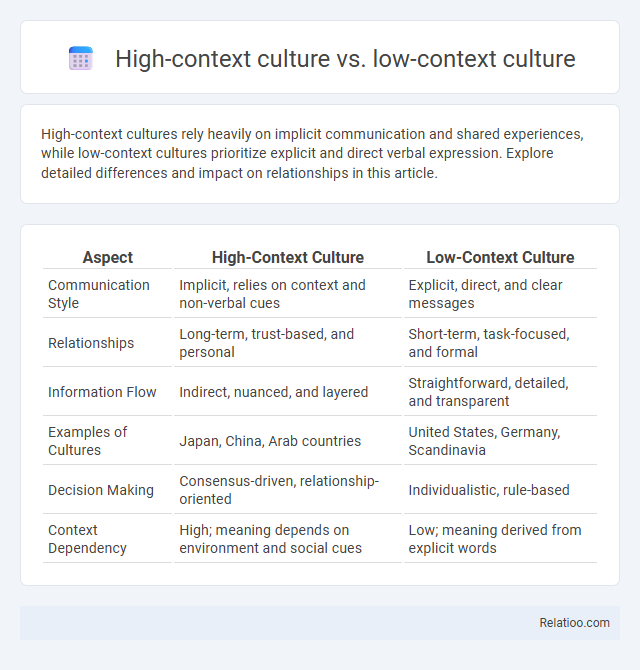 High-context culture vs. low-context culture

High-context cultures rely heavily on implicit communication and shared experiences, while low-context cultures prioritize explicit and direct verbal expression. Explore detailed differences and impact on relationships in this article.

| Aspect | High-Context Culture | Low-Context Culture |
|---|---|---|
| Communication Style | Implicit, relies on context and non-verbal cues | Explicit, direct, and clear messages |
| Relationships | Long-term, trust-based, and personal | Short-term, task-focused, and formal |
| Information Flow | Indirect, nuanced, and layered | Straightforward, detailed, and transparent |
| Examples of Cultures | Japan, China, Arab countries | United States, Germany, Scandinavia |
| Decision Making | Consensus-driven, relationship-oriented | Individualistic, rule-based |
| Context Dependency | High; meaning depends on environment and social cues | Low; meaning derived from explicit words |

Relatioo.com