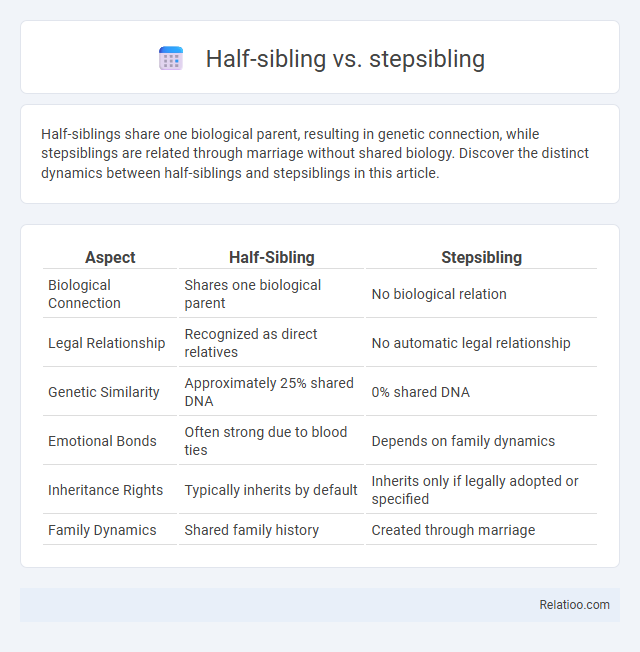 Half-sibling vs. stepsibling

Half-siblings share one biological parent, resulting in genetic connection, while stepsiblings are related through marriage without shared biology. Discover the distinct dynamics between half-siblings and stepsiblings in this article.

| Aspect | Half-Sibling | Stepsibling |
|---|---|---|
| Biological Connection | Shares one biological parent | No biological relation |
| Legal Relationship | Recognized as direct relatives | No automatic legal relationship |
| Genetic Similarity | Approximately 25% shared DNA | 0% shared DNA |
| Emotional Bonds | Often strong due to blood ties | Depends on family dynamics |
| Inheritance Rights | Typically inherits by default | Inherits only if legally adopted or specified |
| Family Dynamics | Shared family history | Created through marriage |

Relatioo.com