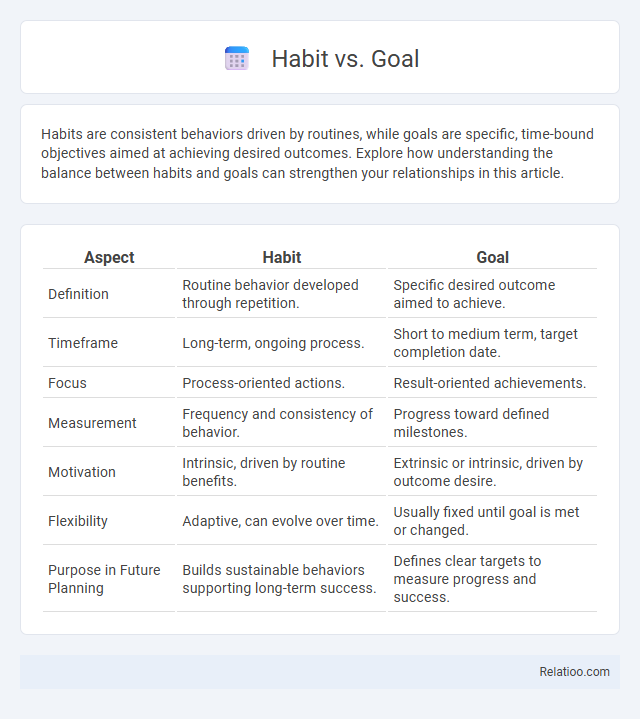 Habit vs. Goal

Habits are consistent behaviors driven by routines, while goals are specific, time-bound objectives aimed at achieving desired outcomes. Explore how understanding the balance between habits and goals can strengthen your relationships in this article.

| Aspect | Habit | Goal |
|---|---|---|
| Definition | Routine behavior developed through repetition. | Specific desired outcome aimed to achieve. |
| Timeframe | Long-term, ongoing process. | Short to medium term, target completion date. |
| Focus | Process-oriented actions. | Result-oriented achievements. |
| Measurement | Frequency and consistency of behavior. | Progress toward defined milestones. |
| Motivation | Intrinsic, driven by routine benefits. | Extrinsic or intrinsic, driven by outcome desire. |
| Flexibility | Adaptive, can evolve over time. | Usually fixed until goal is met or changed. |
| Purpose in Future Planning | Builds sustainable behaviors supporting long-term success. | Defines clear targets to measure progress and success. |

Relatioo.com