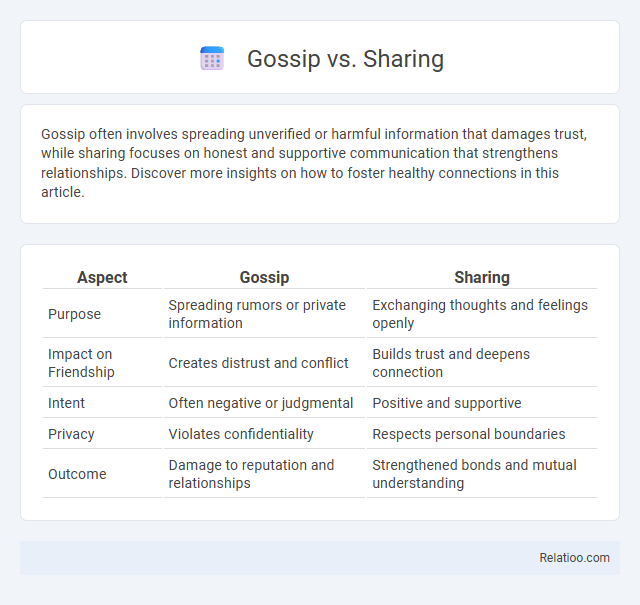 Gossip vs. Sharing

Gossip often involves spreading unverified or harmful information that damages trust, while sharing focuses on honest and supportive communication that strengthens relationships. Discover more insights on how to foster healthy connections in this article.

| Aspect | Gossip | Sharing |
|---|---|---|
| Purpose | Spreading rumors or private information | Exchanging thoughts and feelings openly |
| Impact on Friendship | Creates distrust and conflict | Builds trust and deepens connection |
| Intent | Often negative or judgmental | Positive and supportive |
| Privacy | Violates confidentiality | Respects personal boundaries |
| Outcome | Damage to reputation and relationships | Strengthened bonds and mutual understanding |

Relatioo.com