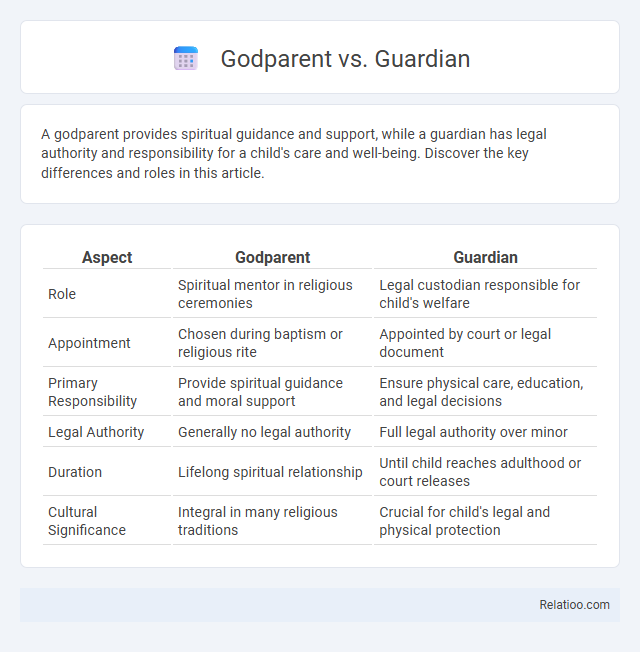 Godparent vs. Guardian

A godparent provides spiritual guidance and support, while a guardian has legal authority and responsibility for a child's care and well-being. Discover the key differences and roles in this article.

| Aspect | Godparent | Guardian |
|---|---|---|
| Role | Spiritual mentor in religious ceremonies | Legal custodian responsible for child's welfare |
| Appointment | Chosen during baptism or religious rite | Appointed by court or legal document |
| Primary Responsibility | Provide spiritual guidance and moral support | Ensure physical care, education, and legal decisions |
| Legal Authority | Generally no legal authority | Full legal authority over minor |
| Duration | Lifelong spiritual relationship | Until child reaches adulthood or court releases |
| Cultural Significance | Integral in many religious traditions | Crucial for child's legal and physical protection |

Relatioo.com