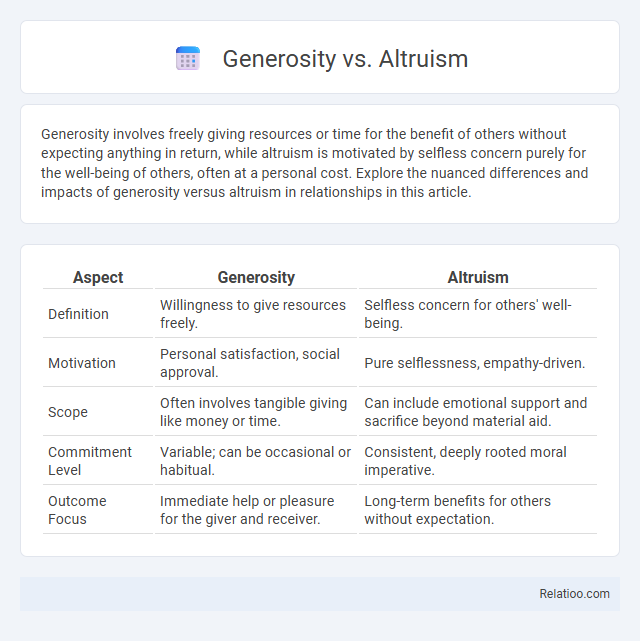 Generosity vs. Altruism

Generosity involves freely giving resources or time for the benefit of others without expecting anything in return, while altruism is motivated by selfless concern purely for the well-being of others, often at a personal cost. Explore the nuanced differences and impacts of generosity versus altruism in relationships in this article.

| Aspect | Generosity | Altruism |
|---|---|---|
| Definition | Willingness to give resources freely. | Selfless concern for others' well-being. |
| Motivation | Personal satisfaction, social approval. | Pure selflessness, empathy-driven. |
| Scope | Often involves tangible giving like money or time. | Can include emotional support and sacrifice beyond material aid. |
| Commitment Level | Variable; can be occasional or habitual. | Consistent, deeply rooted moral imperative. |
| Outcome Focus | Immediate help or pleasure for the giver and receiver. | Long-term benefits for others without expectation. |

Relatioo.com