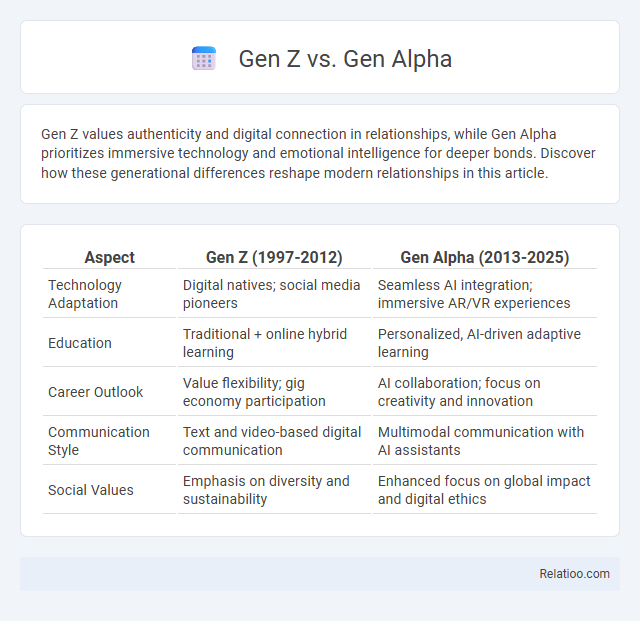 Gen Z vs. Gen Alpha

Gen Z values authenticity and digital connection in relationships, while Gen Alpha prioritizes immersive technology and emotional intelligence for deeper bonds. Discover how these generational differences reshape modern relationships in this article.

| Aspect | Gen Z (1997-2012) | Gen Alpha (2013-2025) |
|---|---|---|
| Technology Adaptation | Digital natives; social media pioneers | Seamless AI integration; immersive AR/VR experiences |
| Education | Traditional + online hybrid learning | Personalized, AI-driven adaptive learning |
| Career Outlook | Value flexibility; gig economy participation | AI collaboration; focus on creativity and innovation |
| Communication Style | Text and video-based digital communication | Multimodal communication with AI assistants |
| Social Values | Emphasis on diversity and sustainability | Enhanced focus on global impact and digital ethics |

Relatioo.com