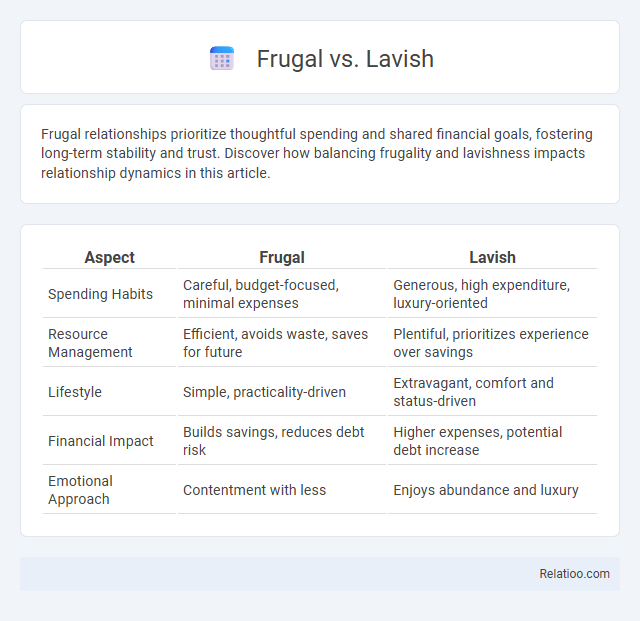 Frugal vs. Lavish

Frugal relationships prioritize thoughtful spending and shared financial goals, fostering long-term stability and trust. Discover how balancing frugality and lavishness impacts relationship dynamics in this article.

| Aspect | Frugal | Lavish |
|---|---|---|
| Spending Habits | Careful, budget-focused, minimal expenses | Generous, high expenditure, luxury-oriented |
| Resource Management | Efficient, avoids waste, saves for future | Plentiful, prioritizes experience over savings |
| Lifestyle | Simple, practicality-driven | Extravagant, comfort and status-driven |
| Financial Impact | Builds savings, reduces debt risk | Higher expenses, potential debt increase |
| Emotional Approach | Contentment with less | Enjoys abundance and luxury |

Relatioo.com