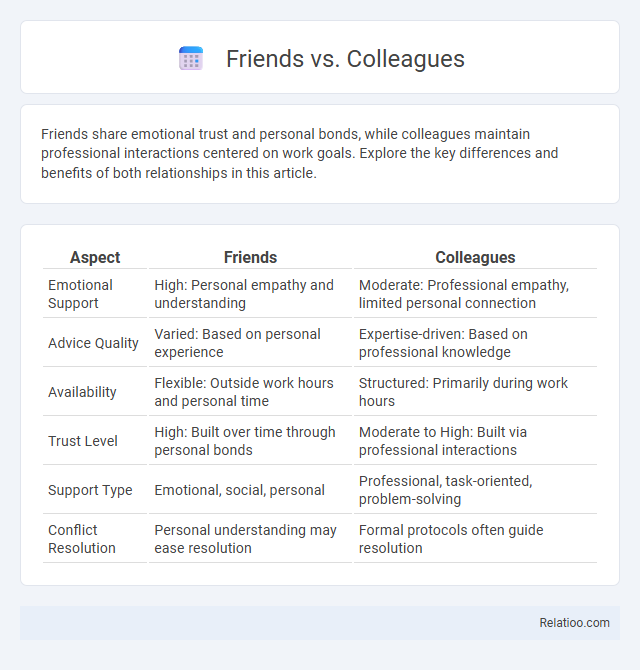 Friends vs. Colleagues

Friends share emotional trust and personal bonds, while colleagues maintain professional interactions centered on work goals. Explore the key differences and benefits of both relationships in this article.

| Aspect | Friends | Colleagues |
|---|---|---|
| Emotional Support | High: Personal empathy and understanding | Moderate: Professional empathy, limited personal connection |
| Advice Quality | Varied: Based on personal experience | Expertise-driven: Based on professional knowledge |
| Availability | Flexible: Outside work hours and personal time | Structured: Primarily during work hours |
| Trust Level | High: Built over time through personal bonds | Moderate to High: Built via professional interactions |
| Support Type | Emotional, social, personal | Professional, task-oriented, problem-solving |
| Conflict Resolution | Personal understanding may ease resolution | Formal protocols often guide resolution |

Relatioo.com