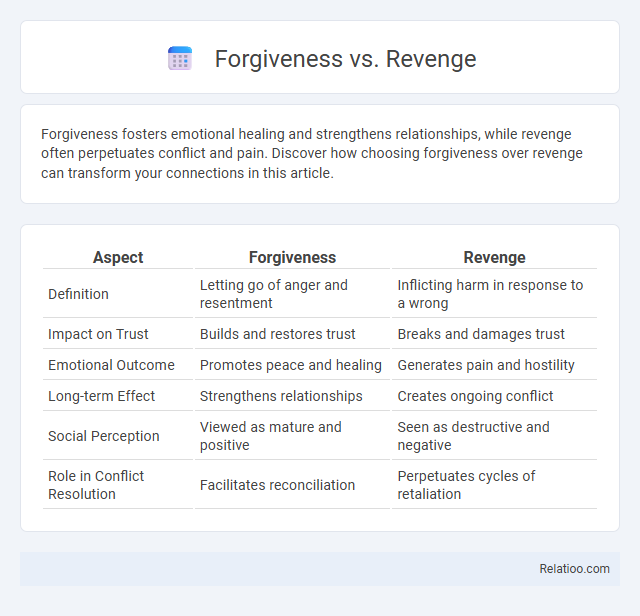 Forgiveness vs. Revenge

Forgiveness fosters emotional healing and strengthens relationships, while revenge often perpetuates conflict and pain. Discover how choosing forgiveness over revenge can transform your connections in this article.

| Aspect | Forgiveness | Revenge |
|---|---|---|
| Definition | Letting go of anger and resentment | Inflicting harm in response to a wrong |
| Impact on Trust | Builds and restores trust | Breaks and damages trust |
| Emotional Outcome | Promotes peace and healing | Generates pain and hostility |
| Long-term Effect | Strengthens relationships | Creates ongoing conflict |
| Social Perception | Viewed as mature and positive | Seen as destructive and negative |
| Role in Conflict Resolution | Facilitates reconciliation | Perpetuates cycles of retaliation |

Relatioo.com