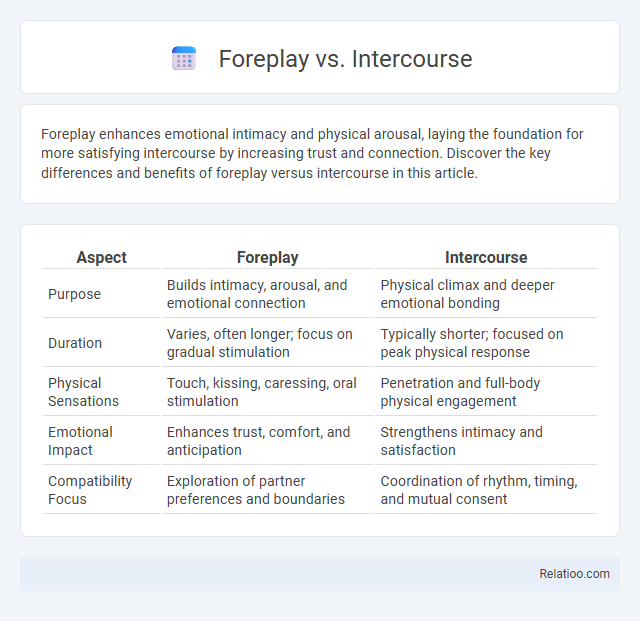 Foreplay vs. Intercourse

Foreplay enhances emotional intimacy and physical arousal, laying the foundation for more satisfying intercourse by increasing trust and connection. Discover the key differences and benefits of foreplay versus intercourse in this article.

| Aspect | Foreplay | Intercourse |
|---|---|---|
| Purpose | Builds intimacy, arousal, and emotional connection | Physical climax and deeper emotional bonding |
| Duration | Varies, often longer; focus on gradual stimulation | Typically shorter; focused on peak physical response |
| Physical Sensations | Touch, kissing, caressing, oral stimulation | Penetration and full-body physical engagement |
| Emotional Impact | Enhances trust, comfort, and anticipation | Strengthens intimacy and satisfaction |
| Compatibility Focus | Exploration of partner preferences and boundaries | Coordination of rhythm, timing, and mutual consent |

Relatioo.com