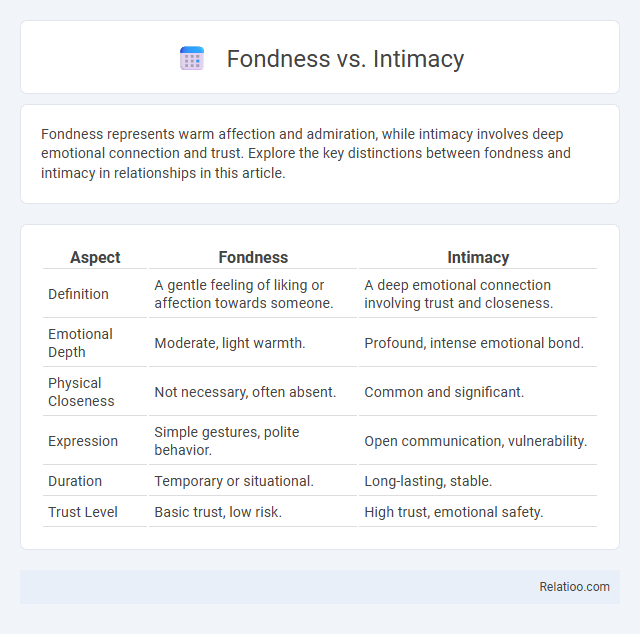 Fondness vs. Intimacy

Fondness represents warm affection and admiration, while intimacy involves deep emotional connection and trust. Explore the key distinctions between fondness and intimacy in relationships in this article.

| Aspect | Fondness | Intimacy |
|---|---|---|
| Definition | A gentle feeling of liking or affection towards someone. | A deep emotional connection involving trust and closeness. |
| Emotional Depth | Moderate, light warmth. | Profound, intense emotional bond. |
| Physical Closeness | Not necessary, often absent. | Common and significant. |
| Expression | Simple gestures, polite behavior. | Open communication, vulnerability. |
| Duration | Temporary or situational. | Long-lasting, stable. |
| Trust Level | Basic trust, low risk. | High trust, emotional safety. |

Relatioo.com