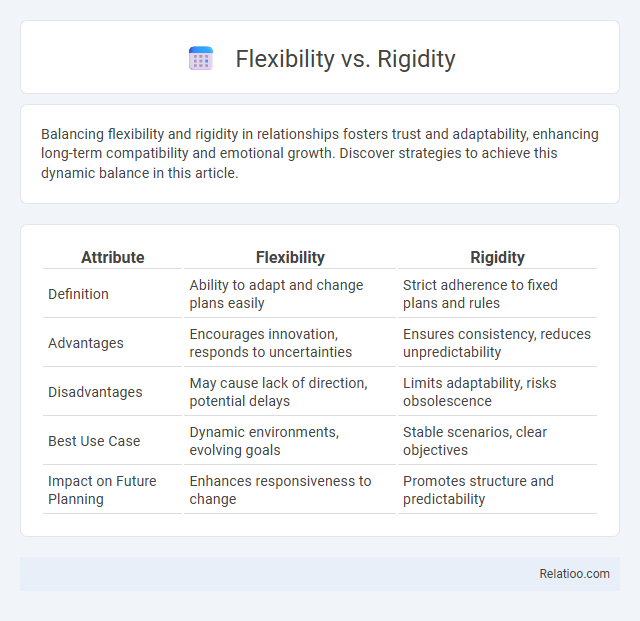 Flexibility vs. Rigidity

Balancing flexibility and rigidity in relationships fosters trust and adaptability, enhancing long-term compatibility and emotional growth. Discover strategies to achieve this dynamic balance in this article.

| Attribute | Flexibility | Rigidity |
|---|---|---|
| Definition | Ability to adapt and change plans easily | Strict adherence to fixed plans and rules |
| Advantages | Encourages innovation, responds to uncertainties | Ensures consistency, reduces unpredictability |
| Disadvantages | May cause lack of direction, potential delays | Limits adaptability, risks obsolescence |
| Best Use Case | Dynamic environments, evolving goals | Stable scenarios, clear objectives |
| Impact on Future Planning | Enhances responsiveness to change | Promotes structure and predictability |

Relatioo.com