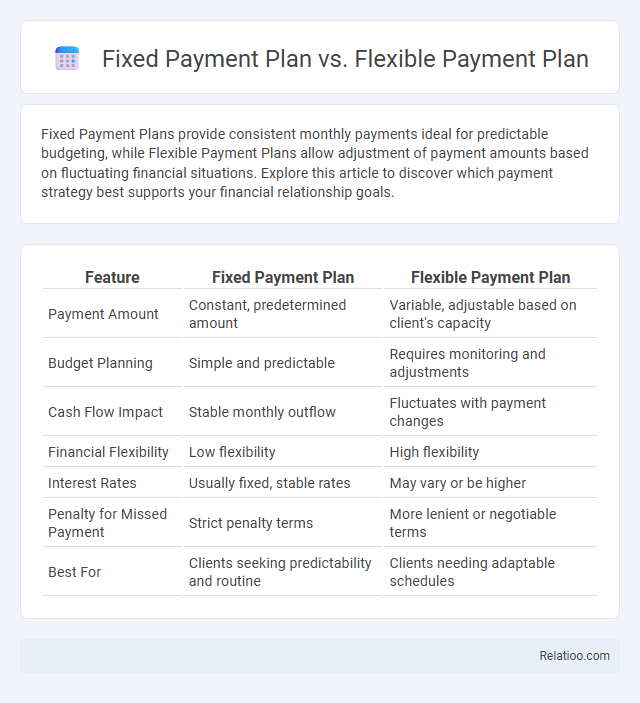 Fixed Payment Plan vs. Flexible Payment Plan

Fixed Payment Plans provide consistent monthly payments ideal for predictable budgeting, while Flexible Payment Plans allow adjustment of payment amounts based on fluctuating financial situations. Explore this article to discover which payment strategy best supports your financial relationship goals.

| Feature | Fixed Payment Plan | Flexible Payment Plan |
|---|---|---|
| Payment Amount | Constant, predetermined amount | Variable, adjustable based on client's capacity |
| Budget Planning | Simple and predictable | Requires monitoring and adjustments |
| Cash Flow Impact | Stable monthly outflow | Fluctuates with payment changes |
| Financial Flexibility | Low flexibility | High flexibility |
| Interest Rates | Usually fixed, stable rates | May vary or be higher |
| Penalty for Missed Payment | Strict penalty terms | More lenient or negotiable terms |
| Best For | Clients seeking predictability and routine | Clients needing adaptable schedules |

Relatioo.com