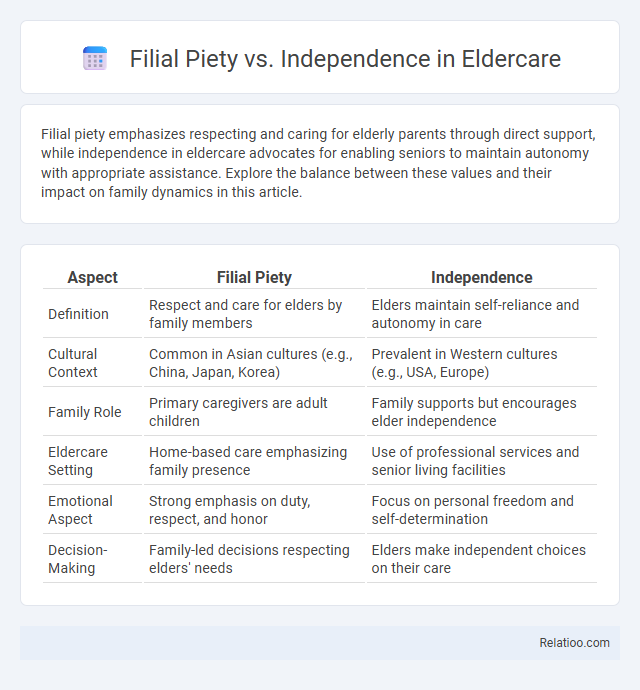 Filial Piety vs. Independence in Eldercare

Filial piety emphasizes respecting and caring for elderly parents through direct support, while independence in eldercare advocates for enabling seniors to maintain autonomy with appropriate assistance. Explore the balance between these values and their impact on family dynamics in this article.

| Aspect | Filial Piety | Independence |
|---|---|---|
| Definition | Respect and care for elders by family members | Elders maintain self-reliance and autonomy in care |
| Cultural Context | Common in Asian cultures (e.g., China, Japan, Korea) | Prevalent in Western cultures (e.g., USA, Europe) |
| Family Role | Primary caregivers are adult children | Family supports but encourages elder independence |
| Eldercare Setting | Home-based care emphasizing family presence | Use of professional services and senior living facilities |
| Emotional Aspect | Strong emphasis on duty, respect, and honor | Focus on personal freedom and self-determination |
| Decision-Making | Family-led decisions respecting elders' needs | Elders make independent choices on their care |

Relatioo.com