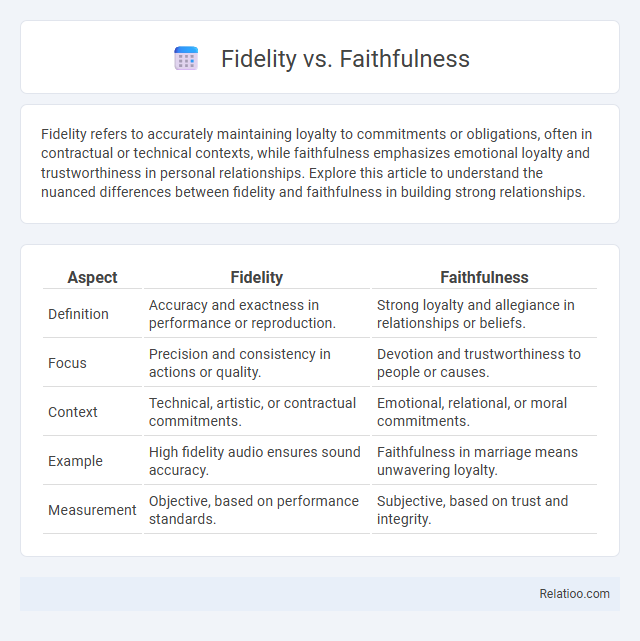 Fidelity vs. Faithfulness

Fidelity refers to accurately maintaining loyalty to commitments or obligations, often in contractual or technical contexts, while faithfulness emphasizes emotional loyalty and trustworthiness in personal relationships. Explore this article to understand the nuanced differences between fidelity and faithfulness in building strong relationships.

| Aspect | Fidelity | Faithfulness |
|---|---|---|
| Definition | Accuracy and exactness in performance or reproduction. | Strong loyalty and allegiance in relationships or beliefs. |
| Focus | Precision and consistency in actions or quality. | Devotion and trustworthiness to people or causes. |
| Context | Technical, artistic, or contractual commitments. | Emotional, relational, or moral commitments. |
| Example | High fidelity audio ensures sound accuracy. | Faithfulness in marriage means unwavering loyalty. |
| Measurement | Objective, based on performance standards. | Subjective, based on trust and integrity. |

Relatioo.com