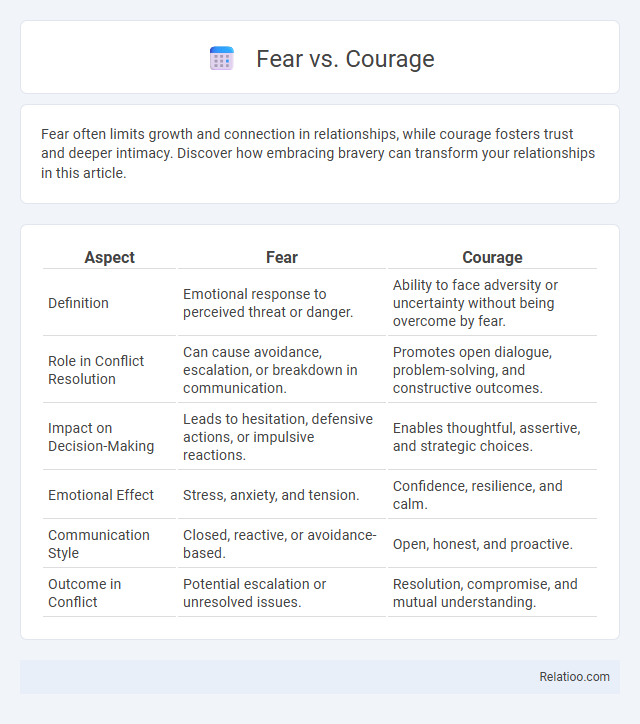 Fear vs. Courage

Fear often limits growth and connection in relationships, while courage fosters trust and deeper intimacy. Discover how embracing bravery can transform your relationships in this article.

| Aspect | Fear | Courage |
|---|---|---|
| Definition | Emotional response to perceived threat or danger. | Ability to face adversity or uncertainty without being overcome by fear. |
| Role in Conflict Resolution | Can cause avoidance, escalation, or breakdown in communication. | Promotes open dialogue, problem-solving, and constructive outcomes. |
| Impact on Decision-Making | Leads to hesitation, defensive actions, or impulsive reactions. | Enables thoughtful, assertive, and strategic choices. |
| Emotional Effect | Stress, anxiety, and tension. | Confidence, resilience, and calm. |
| Communication Style | Closed, reactive, or avoidance-based. | Open, honest, and proactive. |
| Outcome in Conflict | Potential escalation or unresolved issues. | Resolution, compromise, and mutual understanding. |

Relatioo.com