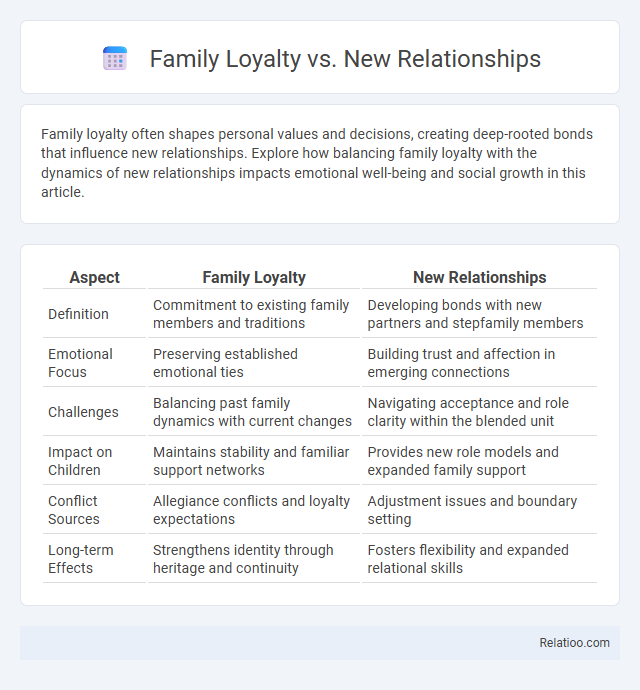 Family Loyalty vs. New Relationships

Family loyalty often shapes personal values and decisions, creating deep-rooted bonds that influence new relationships. Explore how balancing family loyalty with the dynamics of new relationships impacts emotional well-being and social growth in this article.

| Aspect | Family Loyalty | New Relationships |
|---|---|---|
| Definition | Commitment to existing family members and traditions | Developing bonds with new partners and stepfamily members |
| Emotional Focus | Preserving established emotional ties | Building trust and affection in emerging connections |
| Challenges | Balancing past family dynamics with current changes | Navigating acceptance and role clarity within the blended unit |
| Impact on Children | Maintains stability and familiar support networks | Provides new role models and expanded family support |
| Conflict Sources | Allegiance conflicts and loyalty expectations | Adjustment issues and boundary setting |
| Long-term Effects | Strengthens identity through heritage and continuity | Fosters flexibility and expanded relational skills |

Relatioo.com