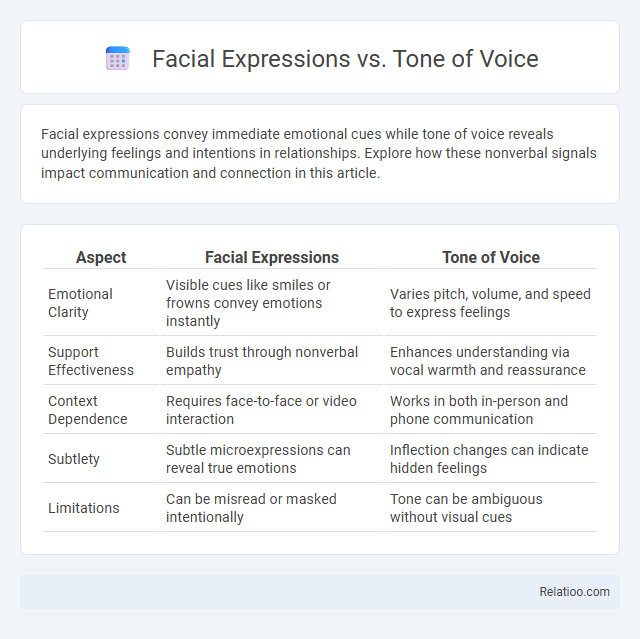 Facial Expressions vs. Tone of Voice

Facial expressions convey immediate emotional cues while tone of voice reveals underlying feelings and intentions in relationships. Explore how these nonverbal signals impact communication and connection in this article.

| Aspect | Facial Expressions | Tone of Voice |
|---|---|---|
| Emotional Clarity | Visible cues like smiles or frowns convey emotions instantly | Varies pitch, volume, and speed to express feelings |
| Support Effectiveness | Builds trust through nonverbal empathy | Enhances understanding via vocal warmth and reassurance |
| Context Dependence | Requires face-to-face or video interaction | Works in both in-person and phone communication |
| Subtlety | Subtle microexpressions can reveal true emotions | Inflection changes can indicate hidden feelings |
| Limitations | Can be misread or masked intentionally | Tone can be ambiguous without visual cues |

Relatioo.com