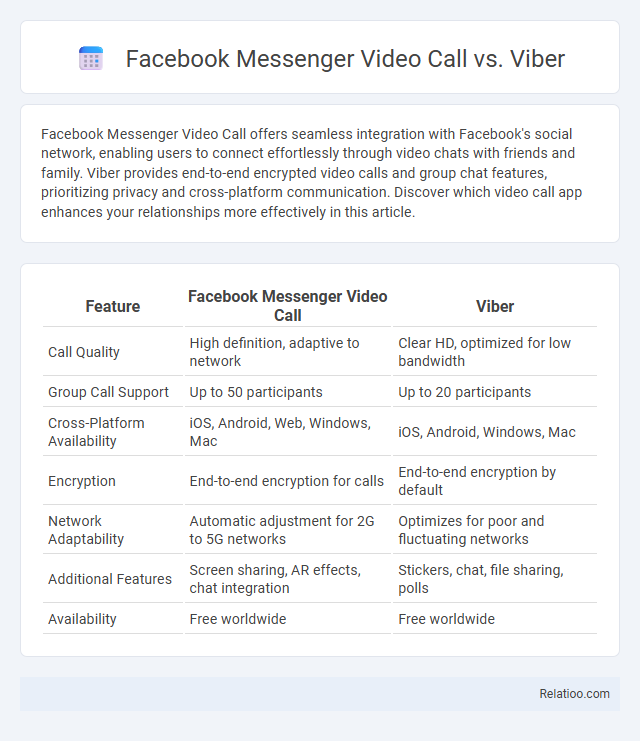 Facebook Messenger Video Call vs. Viber

Facebook Messenger Video Call offers seamless integration with Facebook's social network, enabling users to connect effortlessly through video chats with friends and family. Viber provides end-to-end encrypted video calls and group chat features, prioritizing privacy and cross-platform communication. Discover which video call app enhances your relationships more effectively in this article.

| Feature | Facebook Messenger Video Call | Viber |
|---|---|---|
| Call Quality | High definition, adaptive to network | Clear HD, optimized for low bandwidth |
| Group Call Support | Up to 50 participants | Up to 20 participants |
| Cross-Platform Availability | iOS, Android, Web, Windows, Mac | iOS, Android, Windows, Mac |
| Encryption | End-to-end encryption for calls | End-to-end encryption by default |
| Network Adaptability | Automatic adjustment for 2G to 5G networks | Optimizes for poor and fluctuating networks |
| Additional Features | Screen sharing, AR effects, chat integration | Stickers, chat, file sharing, polls |
| Availability | Free worldwide | Free worldwide |

Relatioo.com